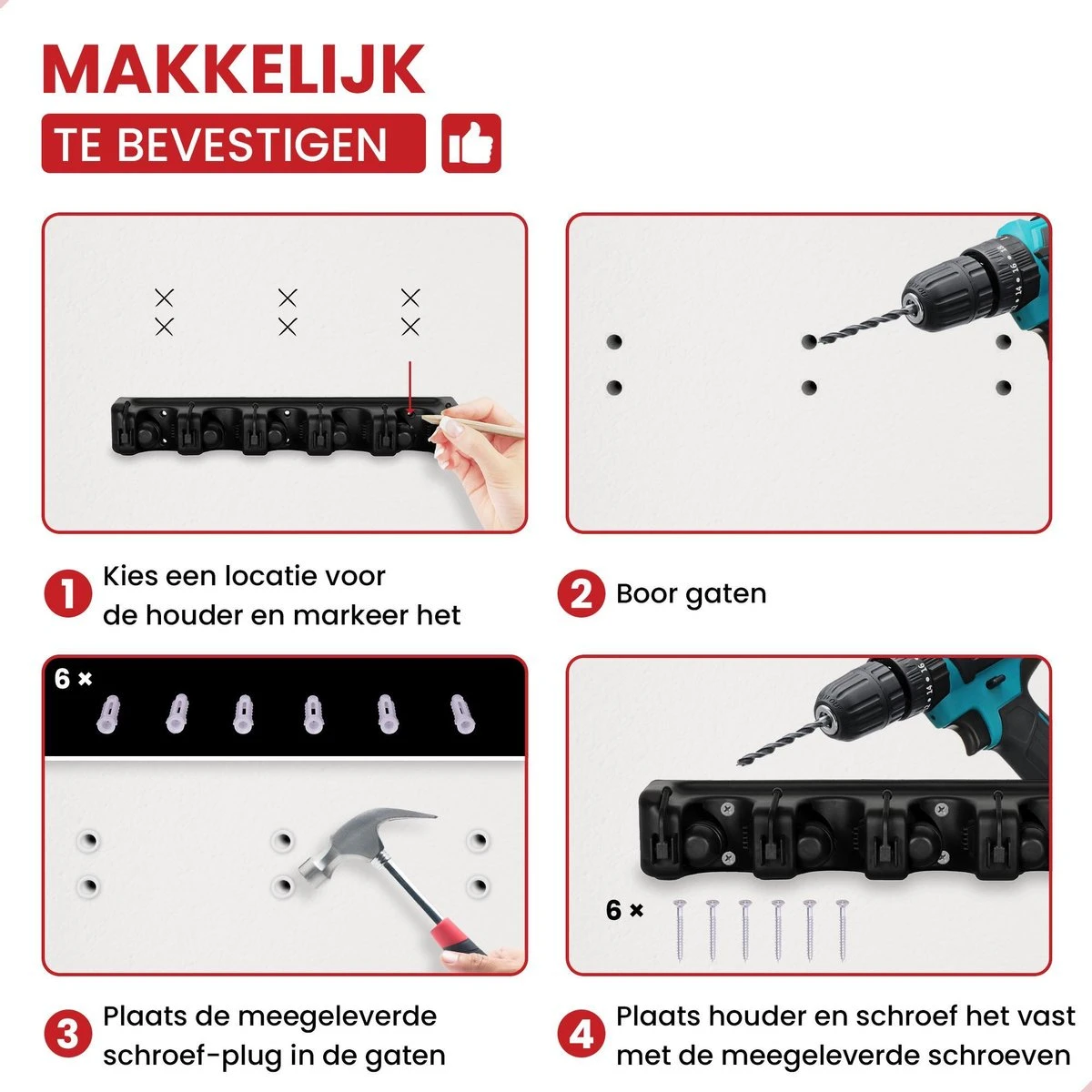 MAKKELIJK
TE BEVESTIGEN

1 Kies een locatie voor de houder en markeer het

2 Boor gaten

6 ×

3 Plaats de meegeleverde schroef-plug in de gaten

6 ×

4 Plaats houder en schroef het vast met de meegeleverde schroeven