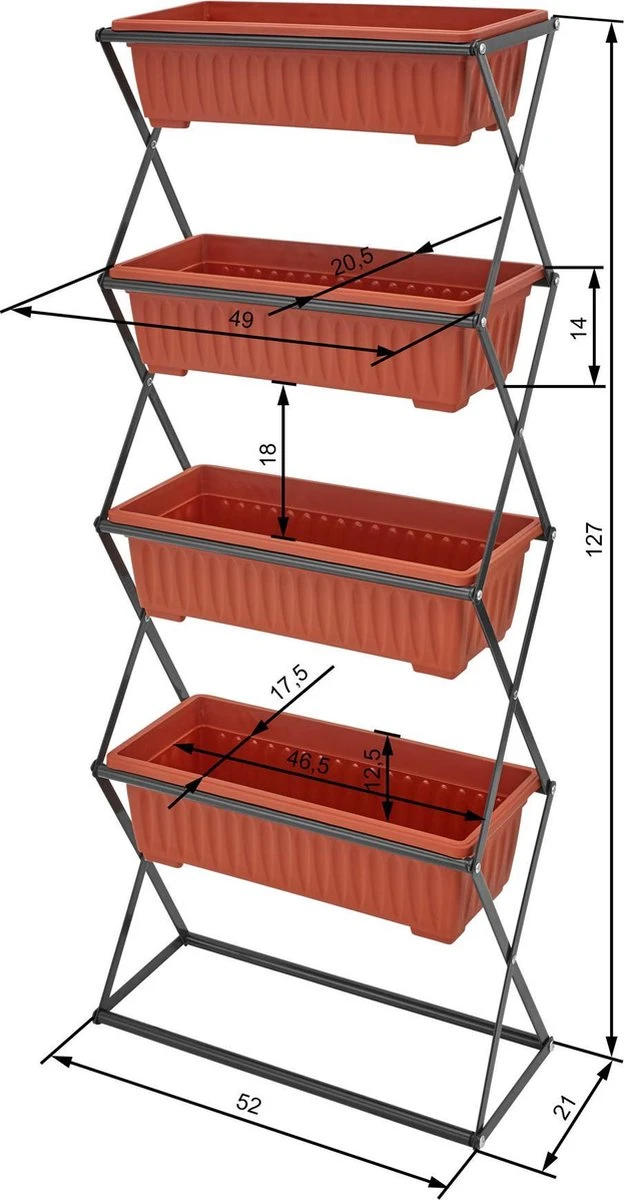 20,5
49
14
18
127
17,5
46,5
12,5
52
21