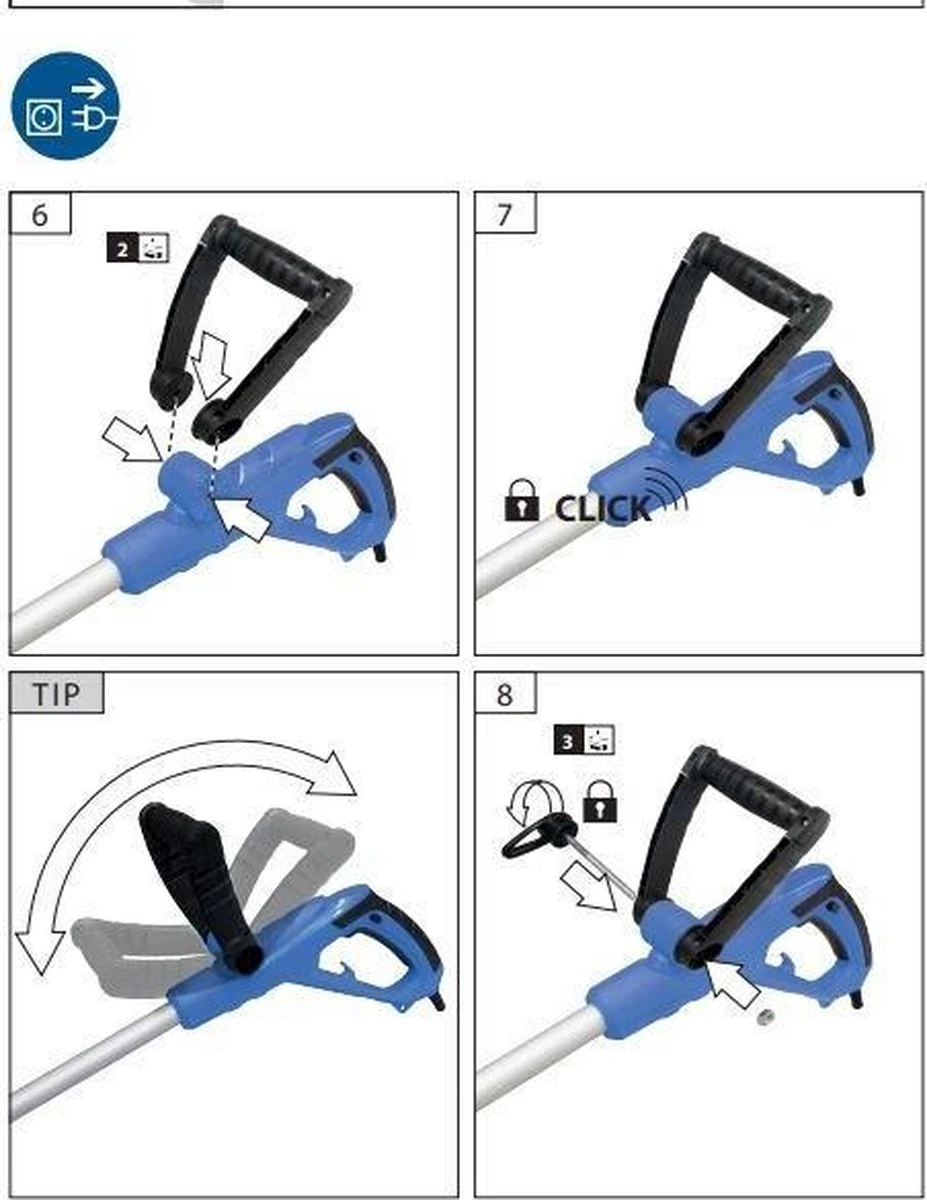 6

2

7

CLICK

TIP

8

3